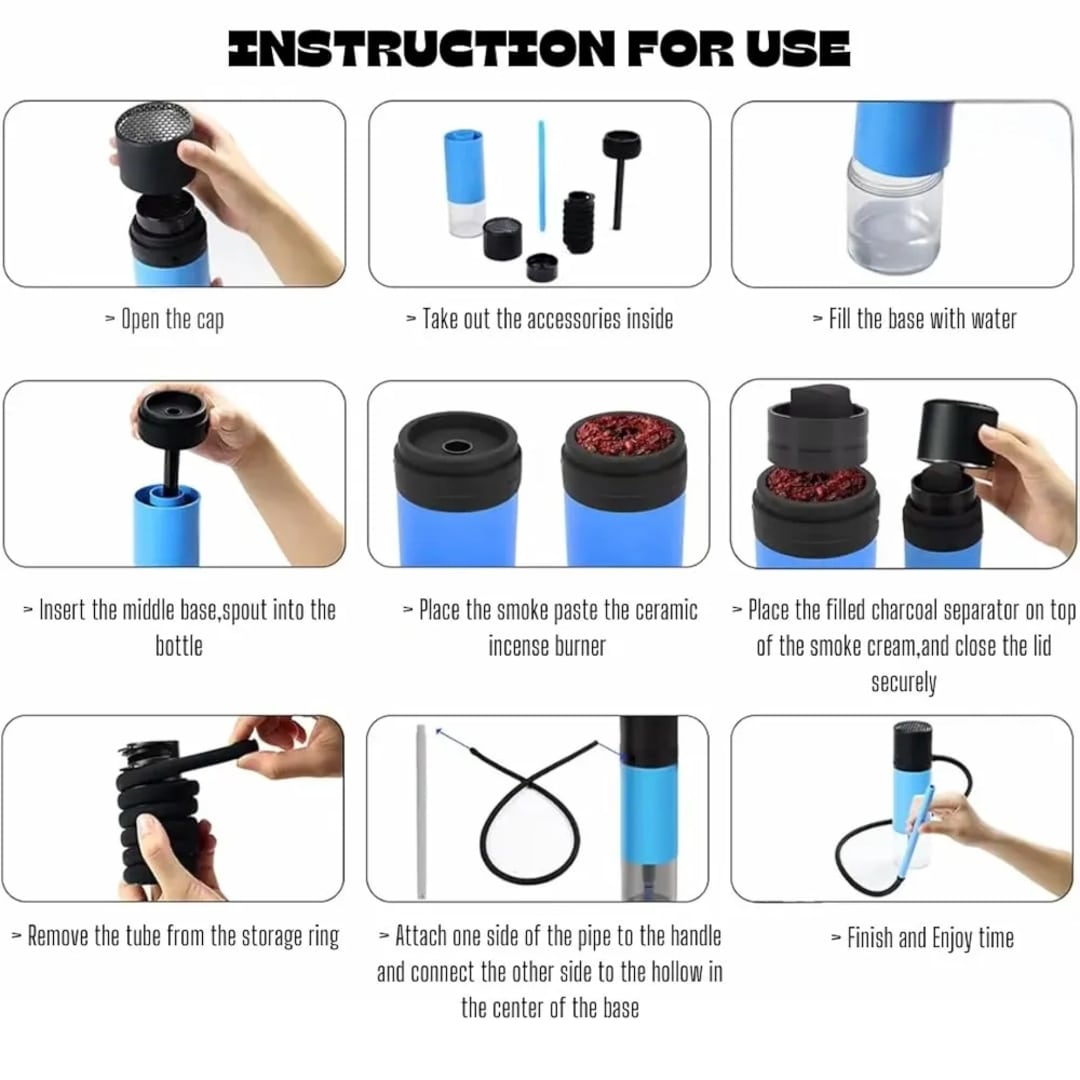 INSTRUCTION FOR USE

> Open the cap

> Take out the accessories inside

> Fill the base with water

> Insert the middle base,spout into the bottle

> Place the smoke paste the ceramic incense burner

> Place the filled charcoal separator on top of the smoke cream,and close the lid securely

> Remove the tube from the storage ring

> Attach one side of the pipe to the handle and connect the other side to the hollow in the center of the base

> Finish and Enjoy time